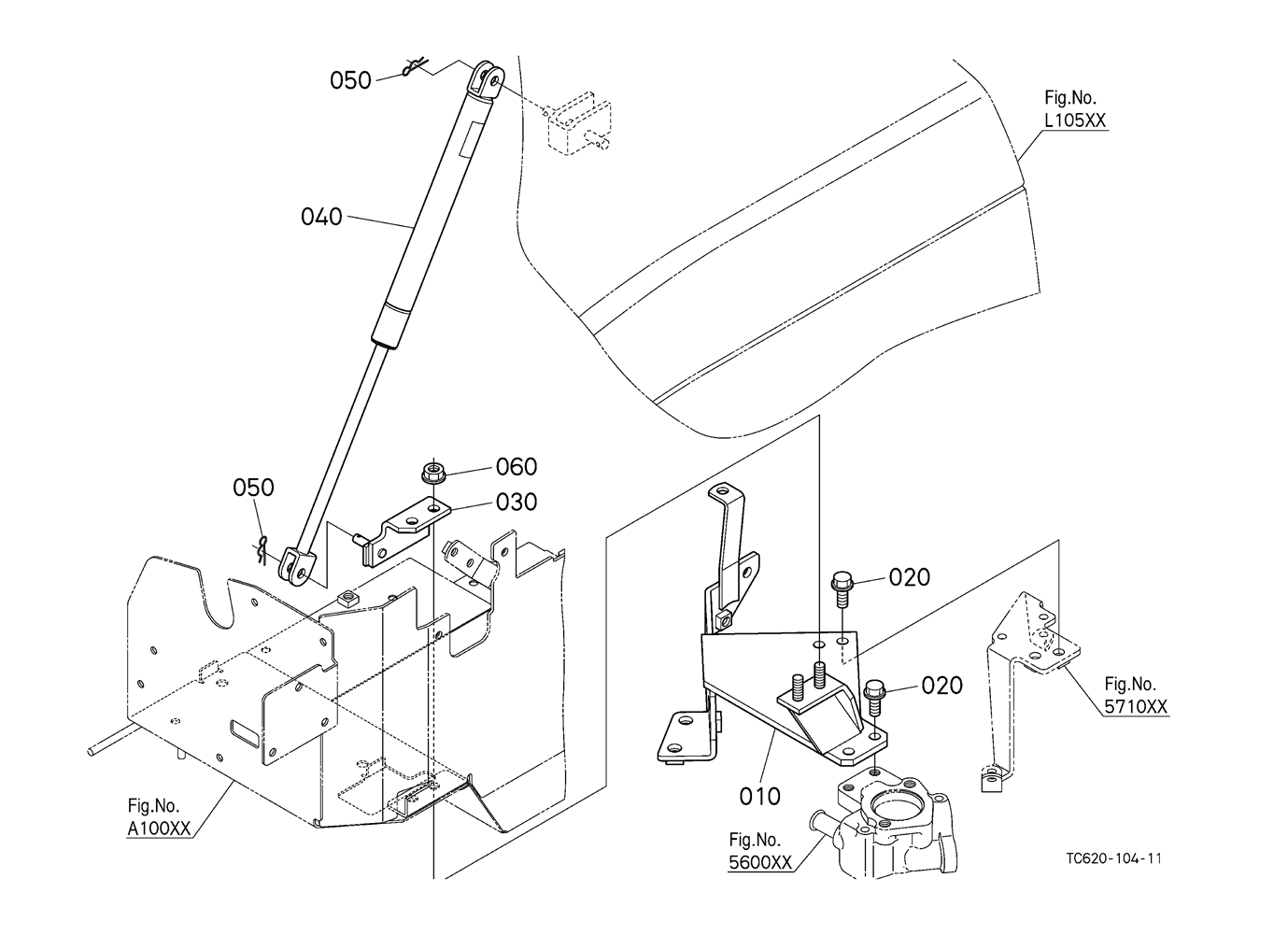 050

Fig.No.
L105XX

040

060

050

030

020

020

Fig.No.
5710XX

010

Fig.No.
A100XX

Fig.No.
5600XX

TC620-104-11